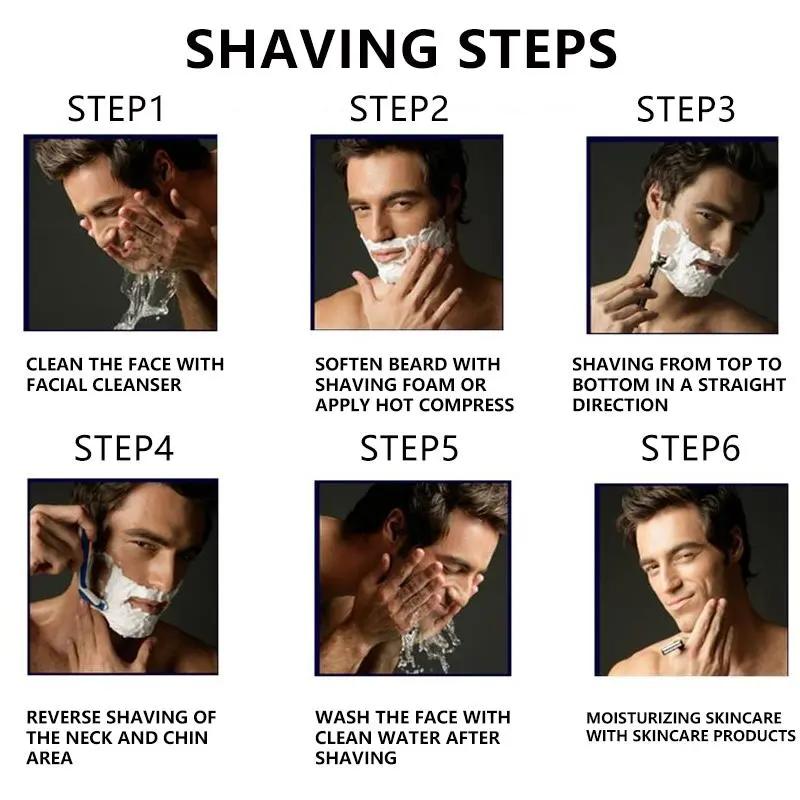 SHAVING STEPS

STEP1

CLEAN THE FACE WITH FACIAL CLEANSER

STEP2

SOFTEN BEARD WITH SHAVING FOAM OR APPLY HOT COMPRESS

STEP3

SHAVING FROM TOP TO BOTTOM IN A STRAIGHT DIRECTION

STEP4

REVERSE SHAVING OF THE NECK AND CHIN AREA

STEP5

WASH THE FACE WITH CLEAN WATER AFTER SHAVING

STEP6

MOISTURIZING SKINCARE WITH SKINCARE PRODUCTS